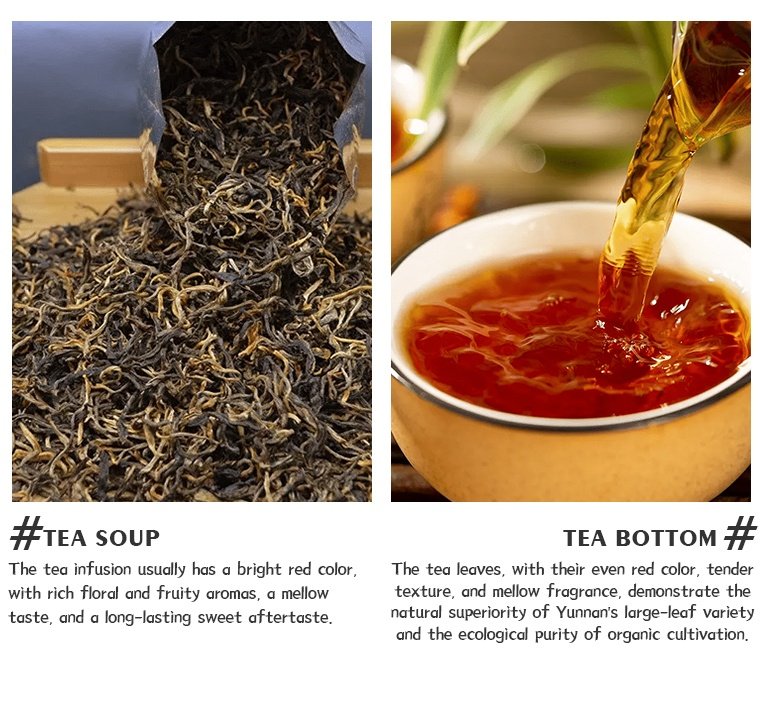 #TEA SOUP

The tea infusion usually has a bright red color, with rich floral and fruity aromas, a mellow taste, and a long-lasting sweet aftertaste.

TEA BOTTOM #

The tea leaves, with their even red color, tender texture, and mellow fragrance, demonstrate the natural superiority of Yunnan's large-leaf variety and the ecological purity of organic cultivation.