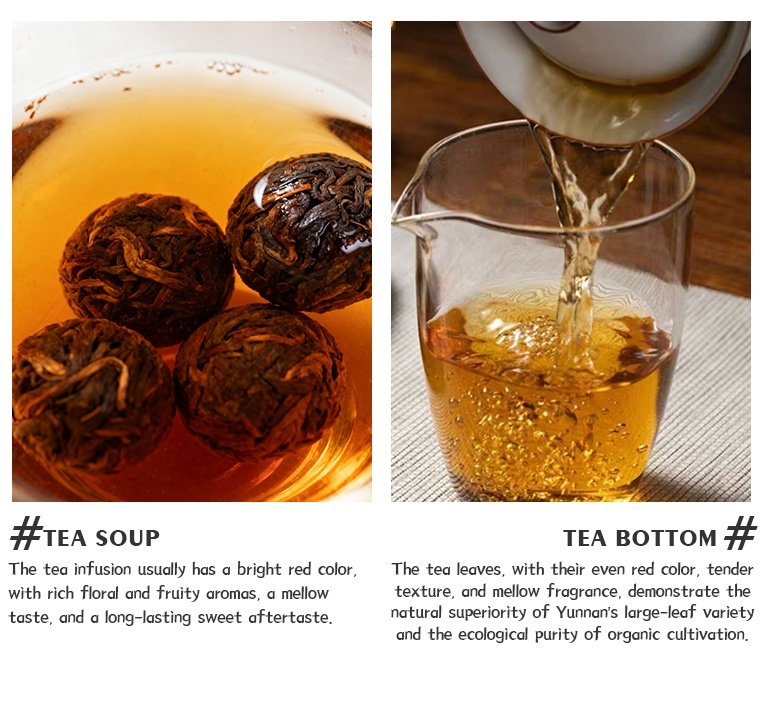 #TEA SOUP

The tea infusion usually has a bright red color, with rich floral and fruity aromas, a mellow taste, and a long-lasting sweet aftertaste.

TEA BOTTOM #

The tea leaves, with their even red color, tender texture, and mellow fragrance, demonstrate the natural superiority of Yunnan's large-leaf variety and the ecological purity of organic cultivation.