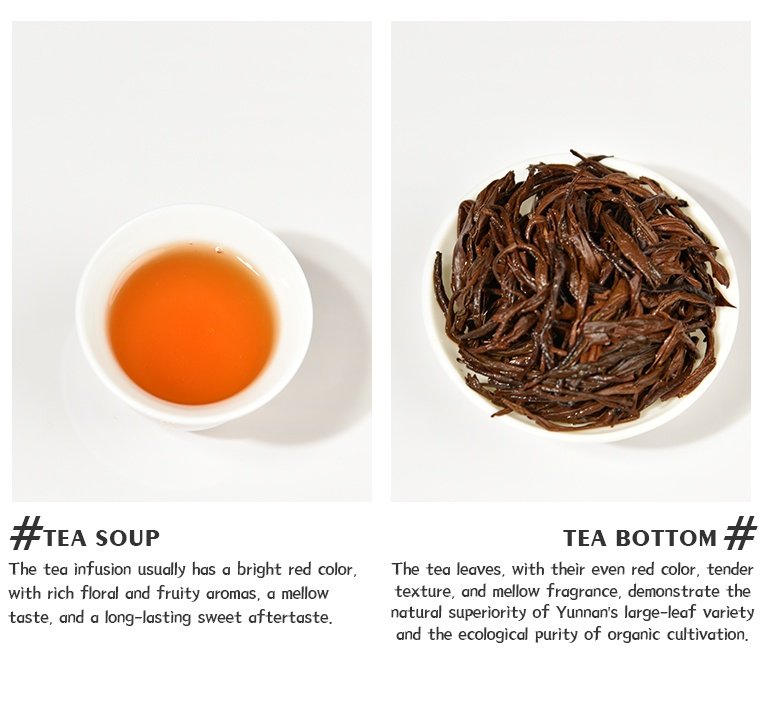 #TEA SOUP

The tea infusion usually has a bright red color, with rich floral and fruity aromas, a mellow taste, and a long-lasting sweet aftertaste.

TEA BOTTOM #

The tea leaves, with their even red color, tender texture, and mellow fragrance, demonstrate the natural superiority of Yunnan's large-leaf variety and the ecological purity of organic cultivation.