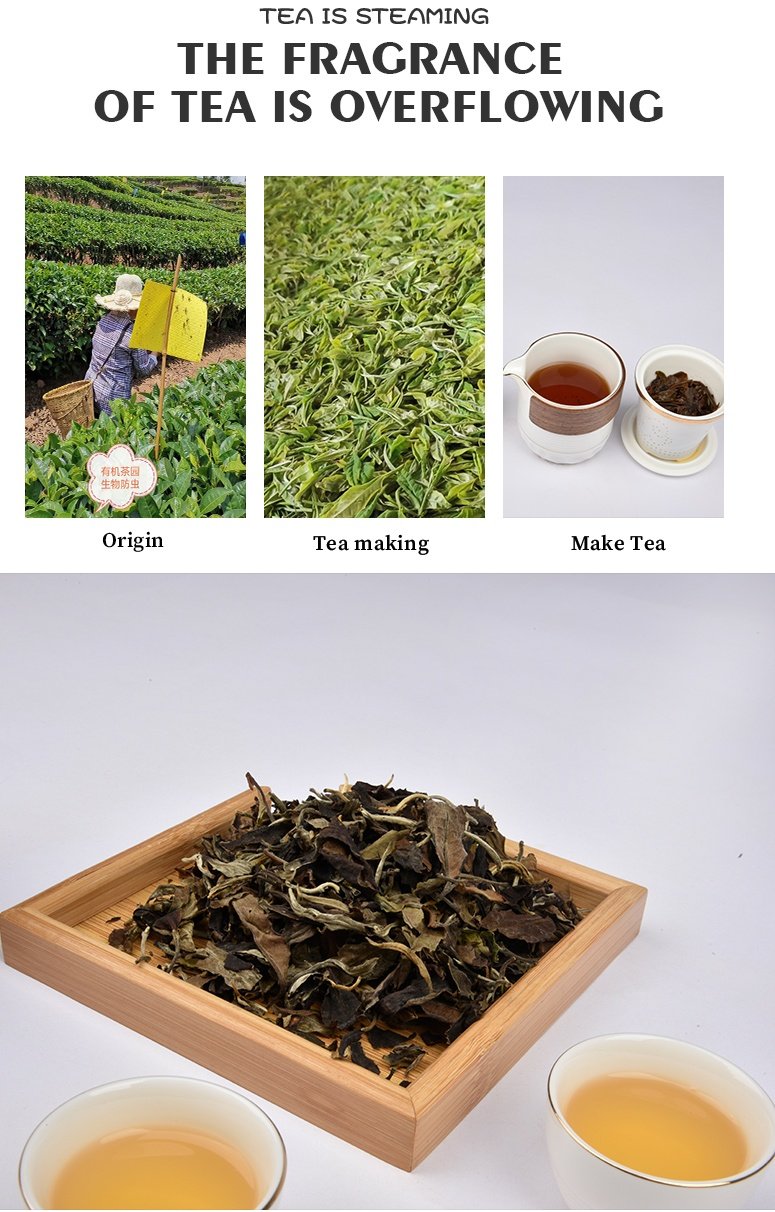 TEA IS STEAMING

THE FRAGRANCE
OF TEA IS OVERFLOWING

有机茶园
生物防虫

Origin

Tea making

Make Tea