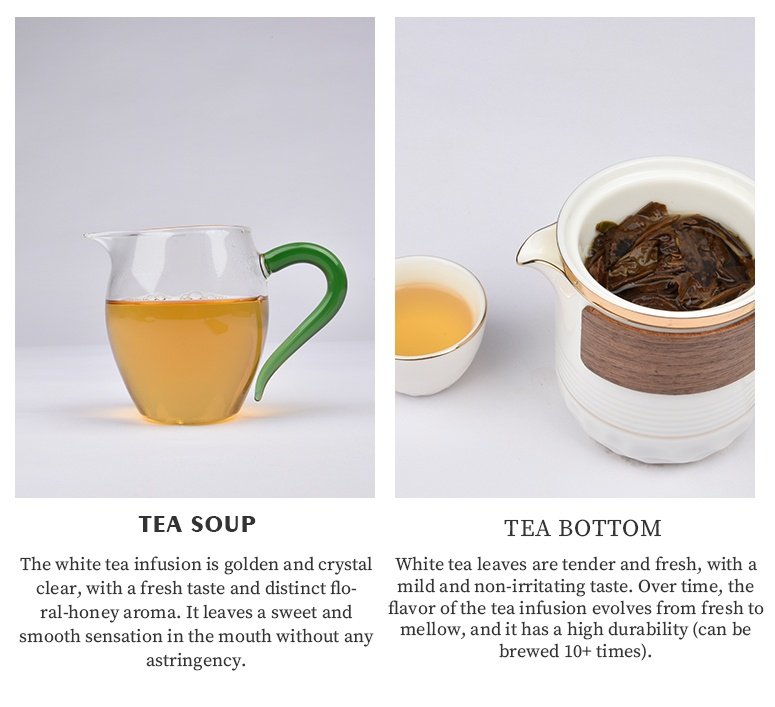 TEA SOUP

The white tea infusion is golden and crystal clear, with a fresh taste and distinct floral-honey aroma. It leaves a sweet and smooth sensation in the mouth without any astringency.

TEA BOTTOM

White tea leaves are tender and fresh, with a mild and non-irritating taste. Over time, the flavor of the tea infusion evolves from fresh to mellow, and it has a high durability (can be brewed 10+ times).