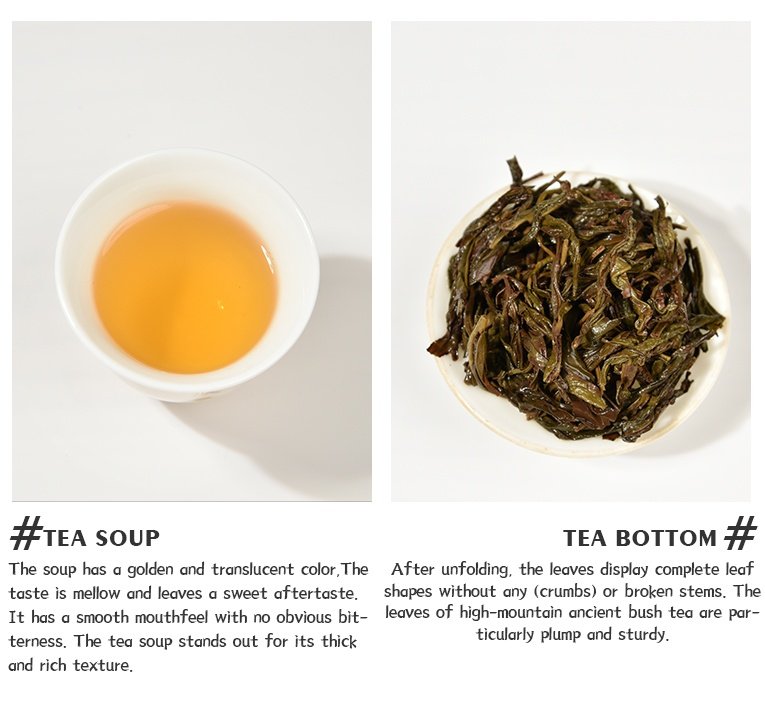 #TEA SOUP

The soup has a golden and translucent color,The taste is mellow and leaves a sweet aftertaste. It has a smooth mouthfeel with no obvious bitterness. The tea soup stands out for its thick and rich texture.

TEA BOTTOM #

After unfolding, the leaves display complete leaf shapes without any (crumbs) or broken stems. The leaves of high-mountain ancient bush tea are particularly plump and sturdy.