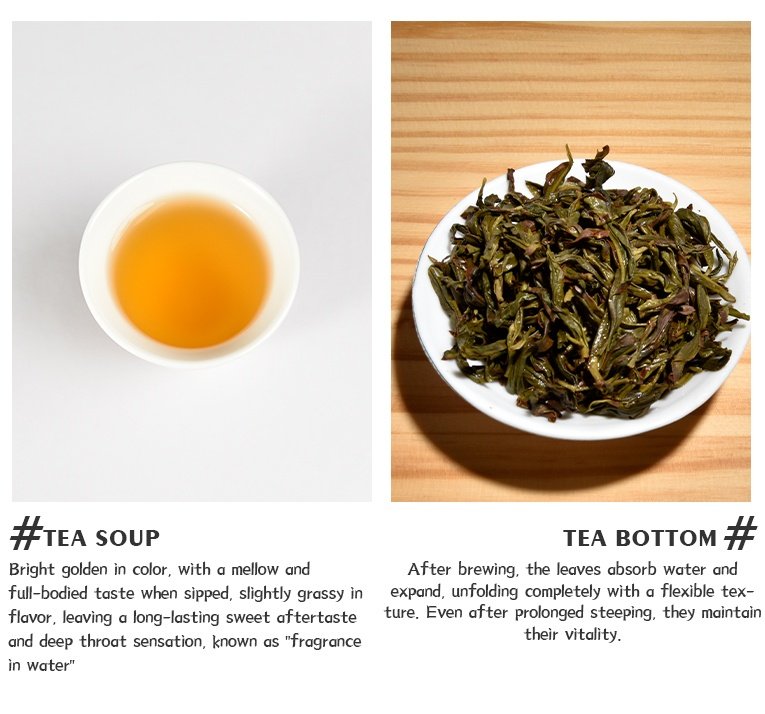 #TEA SOUP

Bright golden in color, with a mellow and full-bodied taste when sipped, slightly grassy in flavor, leaving a long-lasting sweet aftertaste and deep throat sensation, known as "fragrance in water"

TEA BOTTOM #

After brewing, the leaves absorb water and expand, unfolding completely with a flexible texture. Even after prolonged steeping, they maintain their vitality.